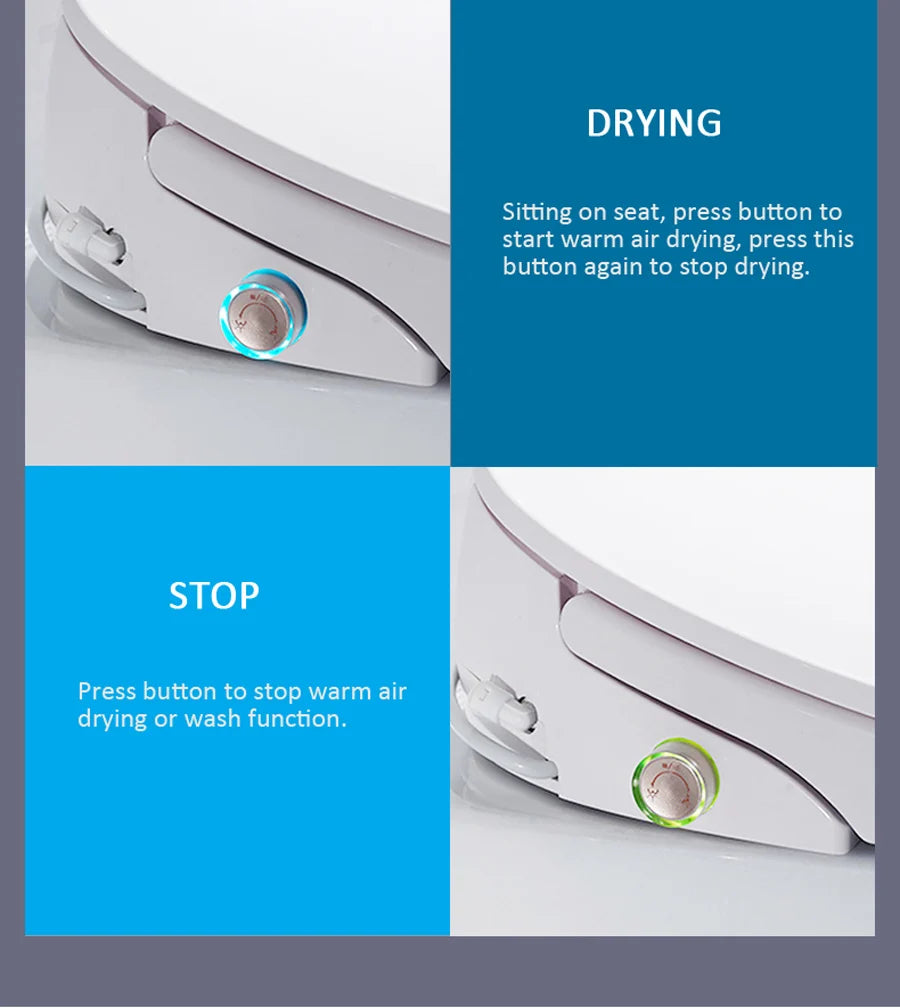 DRYING

Sitting on seat, press button to start warm air drying, press this button again to stop drying.

STOP

Press button to stop warm air drying or wash function.