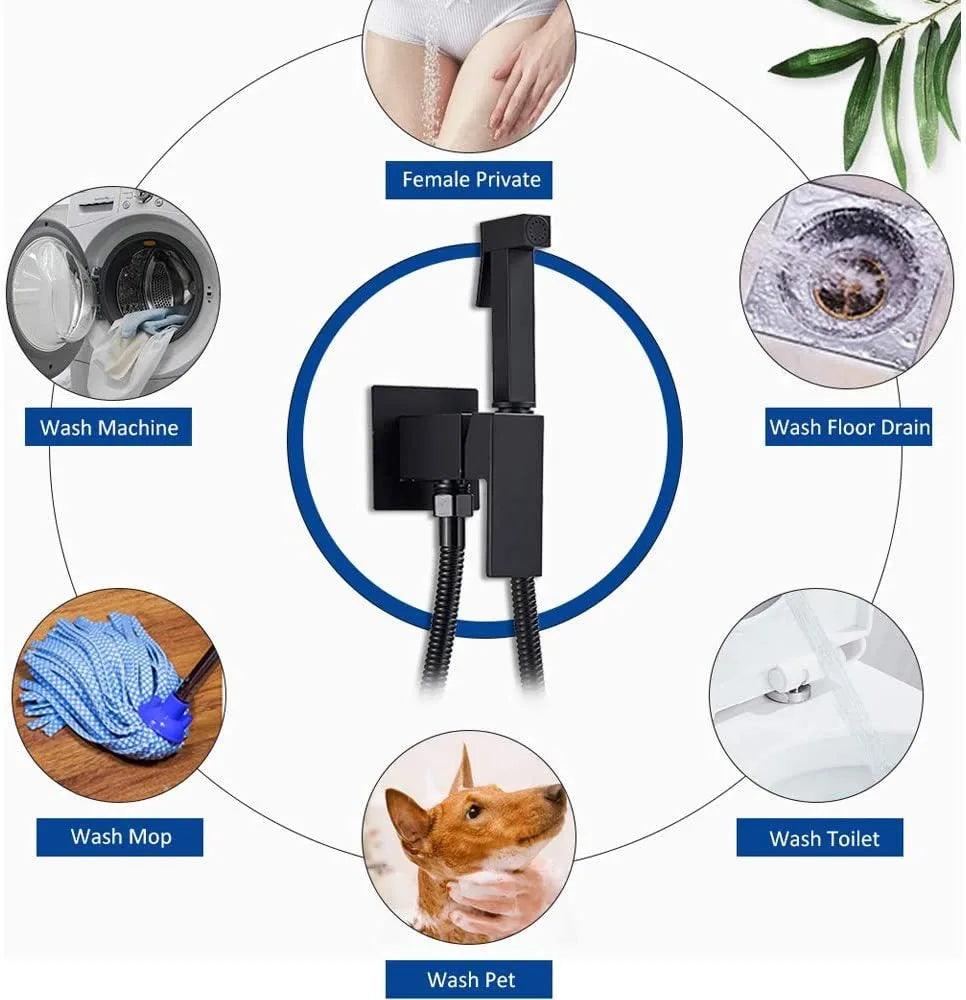 Female Private

Wash Machine

Wash Floor Drain

Wash Mop

Wash Toilet

Wash Pet